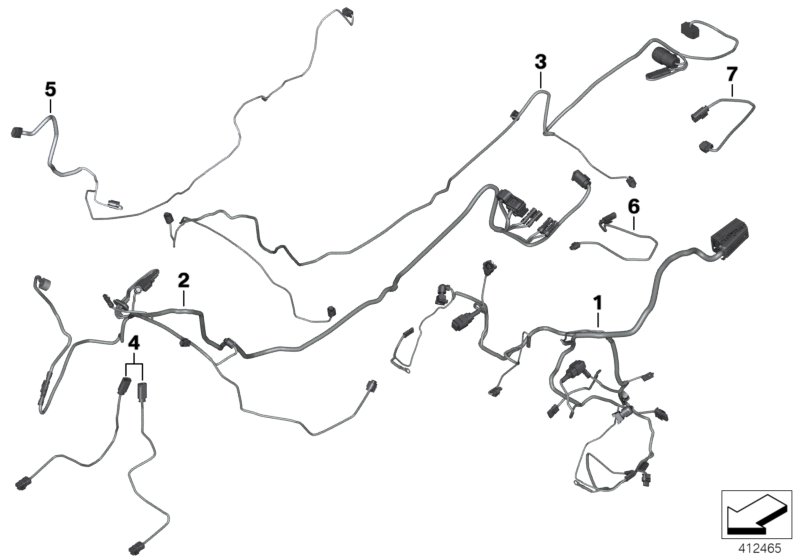 5
3
7
6
2
1
4
412465