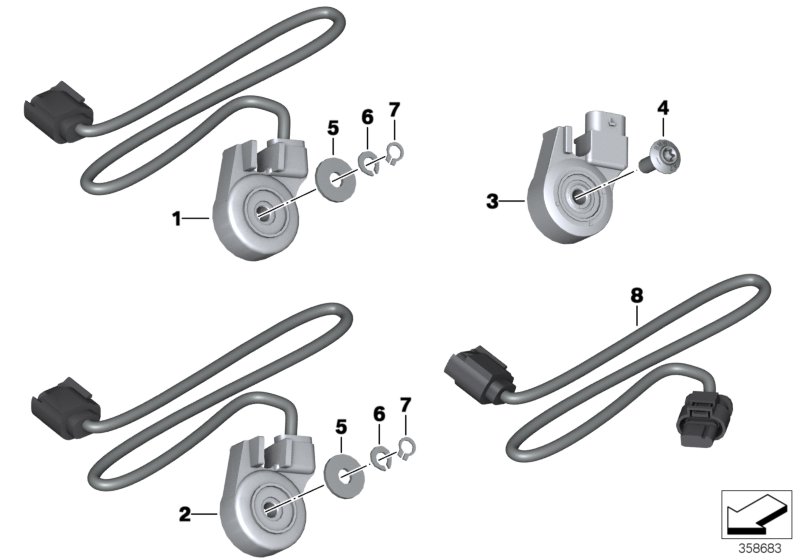 5
6
7
1
4
3
8
5
6
7
2
358683