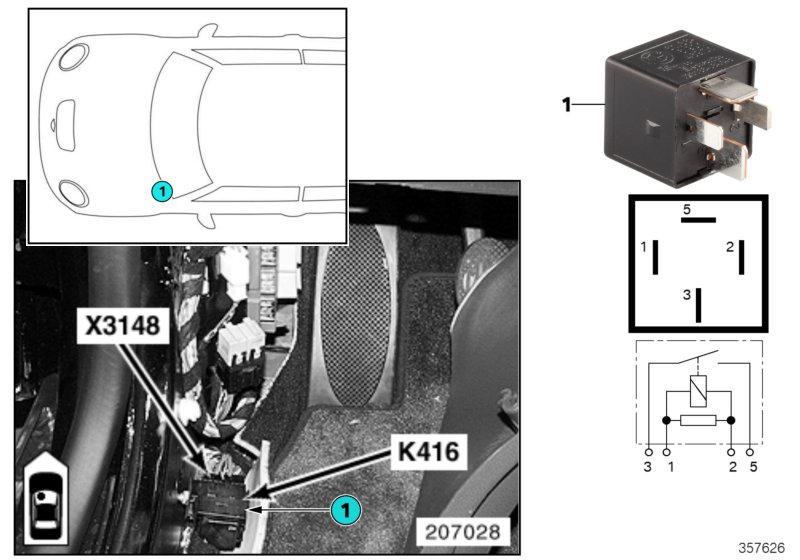 1

X3148

K416

1

207028

1

5
1
2
3

3 1 2 5

357626