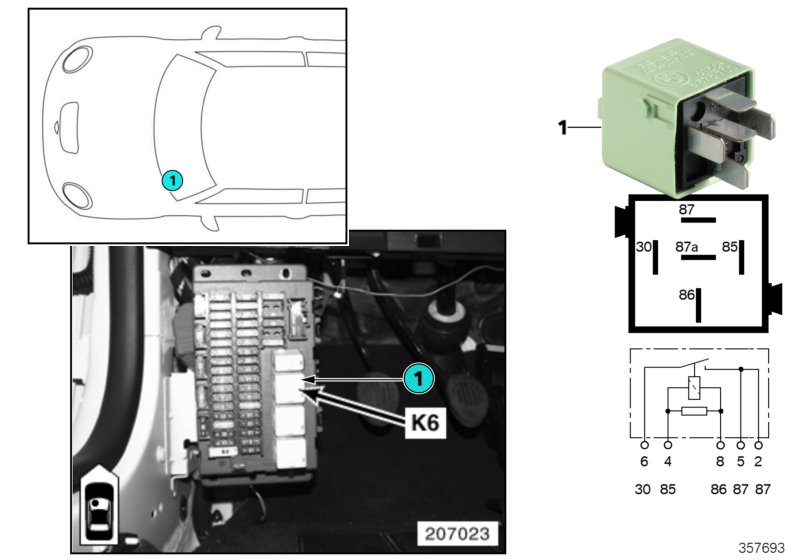 1

1

K6

207023

1

87

30

87a

85

86

6 4 8 5 2

30 85 86 87 87

357693