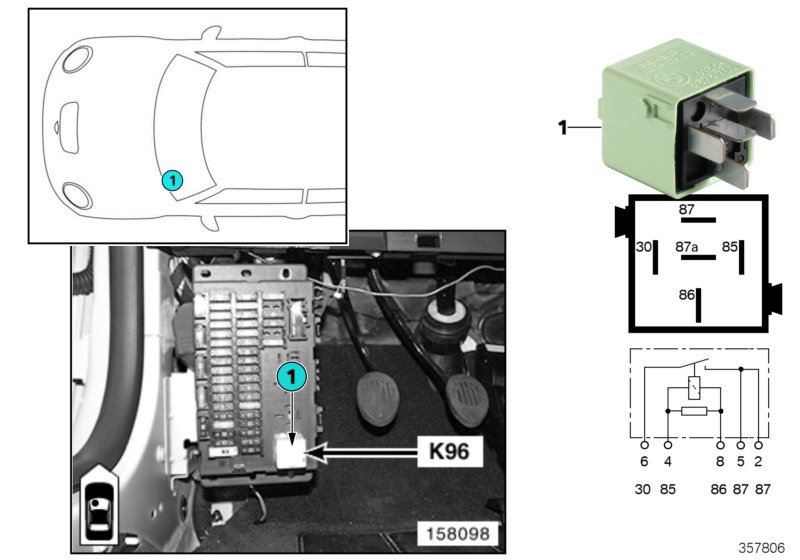 1

1

K96

158098

1

87

30

87a

85

86

6 4 8 5 2

30 85 86 87 87

357806