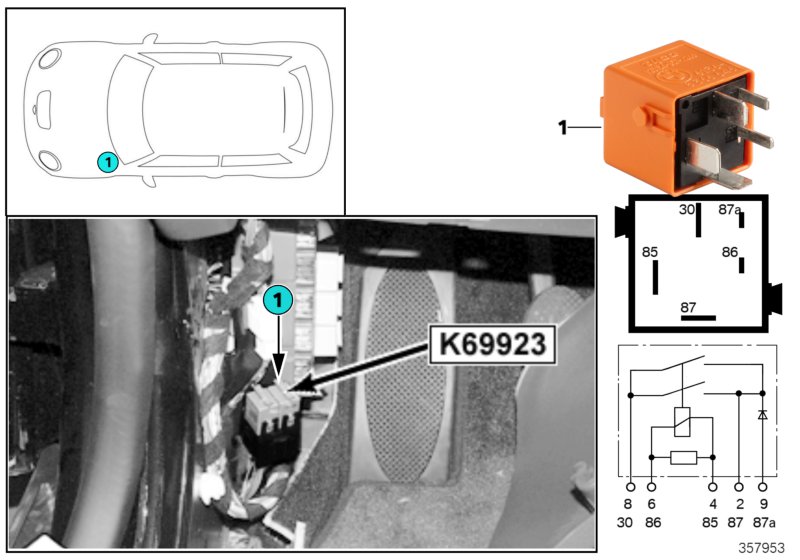 1

1

K69923

1

30 87a
85 86
87

8 6 4 2 9
30 86 85 87 87a

357953