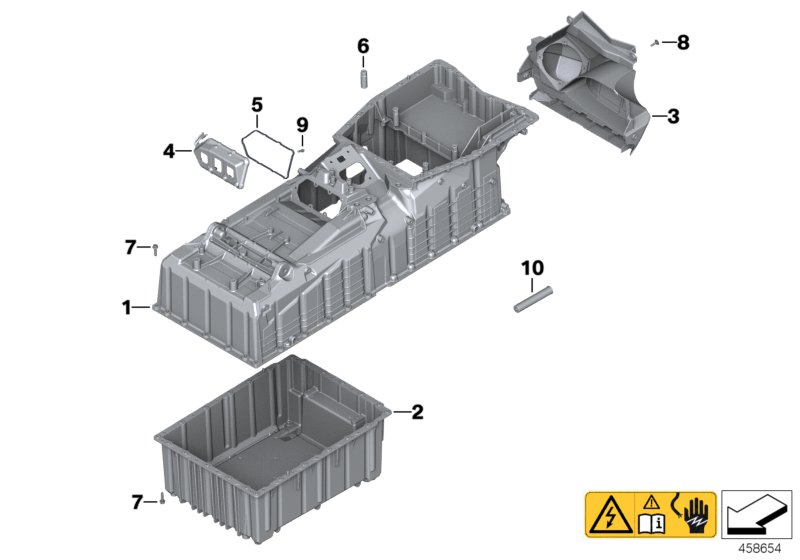 6
8
5
9
3
4
7
10
1
2
7
458654