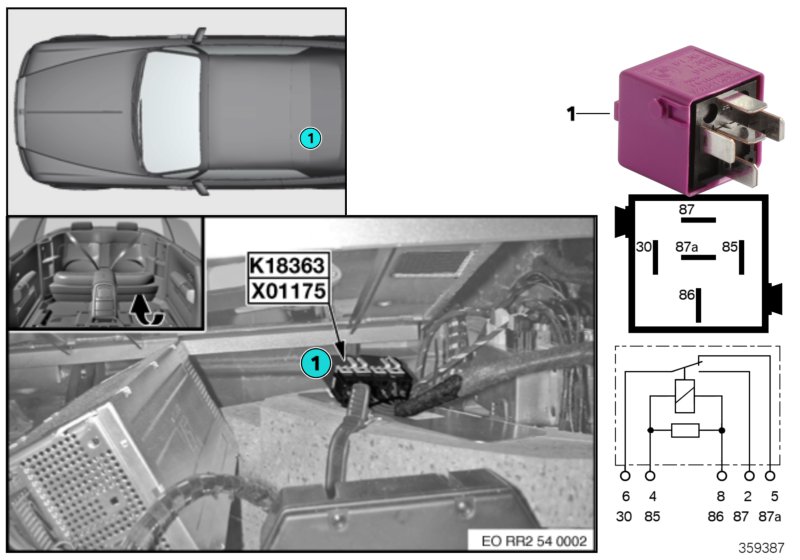 1

K18363
X01175

1

EO RR2 54 0002

1

87
30
87a
85
86

6 4 8 2 5
30 85 86 87 87a

359387