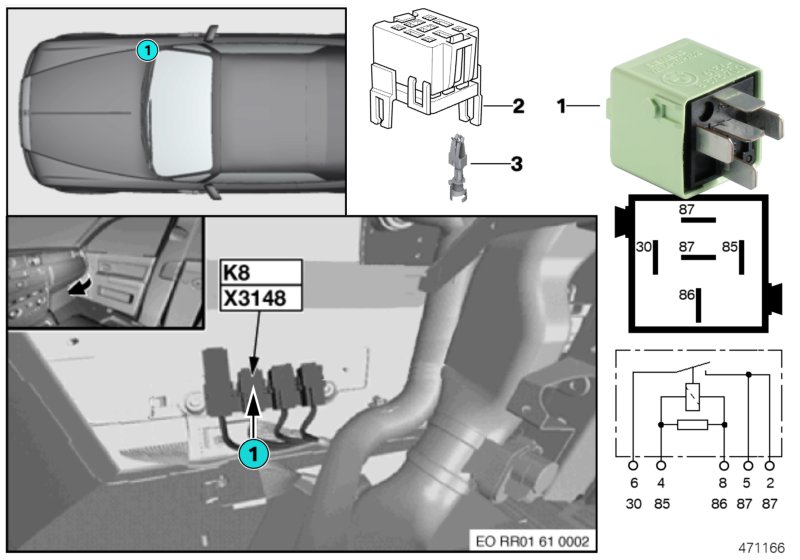 1

2

1

3

87

30

87

85

86

K8

X3148

1

6 4 8 5 2

30 85 86 87 87

EO RR01 61 0002

471166