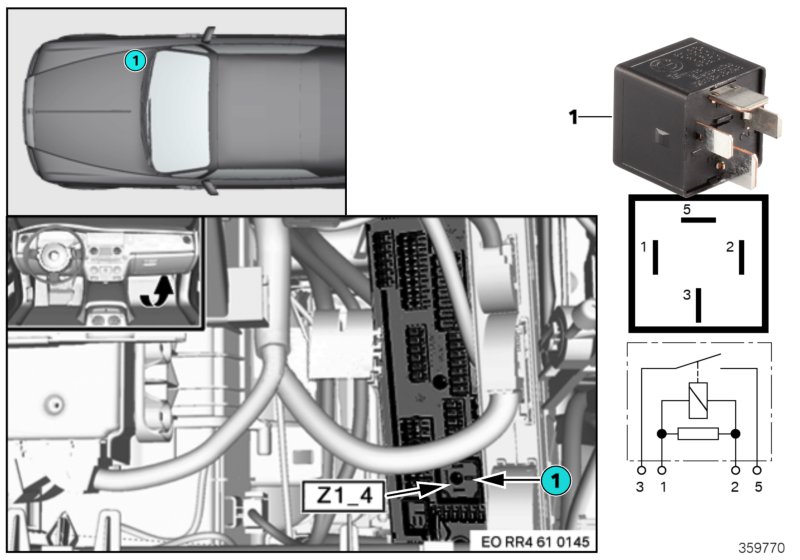 1

1

5

1

2

3

3 1 2 5

Z1_4

1

EO RR4 61 0145

359770