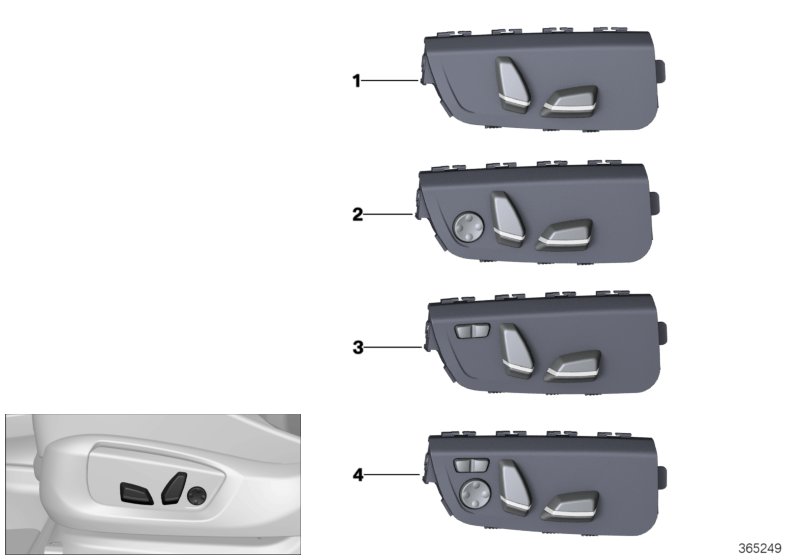 1
2
3
4
365249