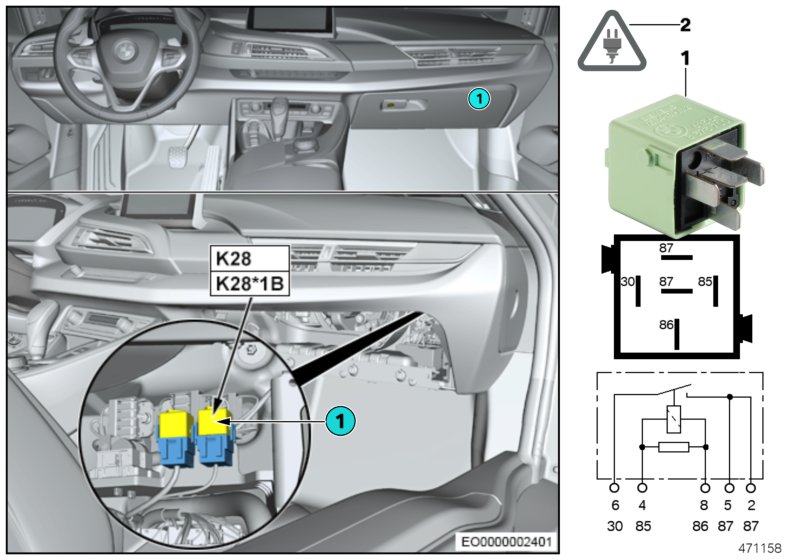 1

K28
K28*1B

1

EO0000002401

2
1

87
30 87 85
86

6 4 8 5 2
30 85 86 87 87

471158