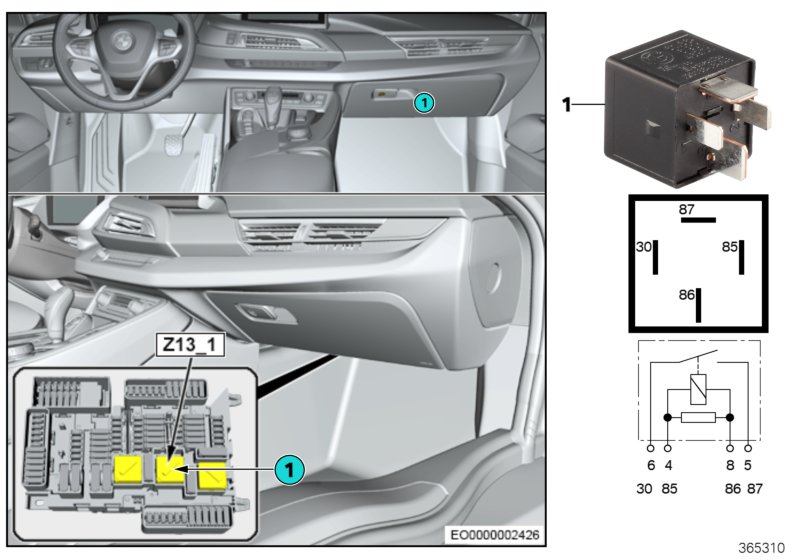 1

Z13_1

1

EO0000002426

1

87
30
85
86

6 4 8 5
30 85 86 87

365310