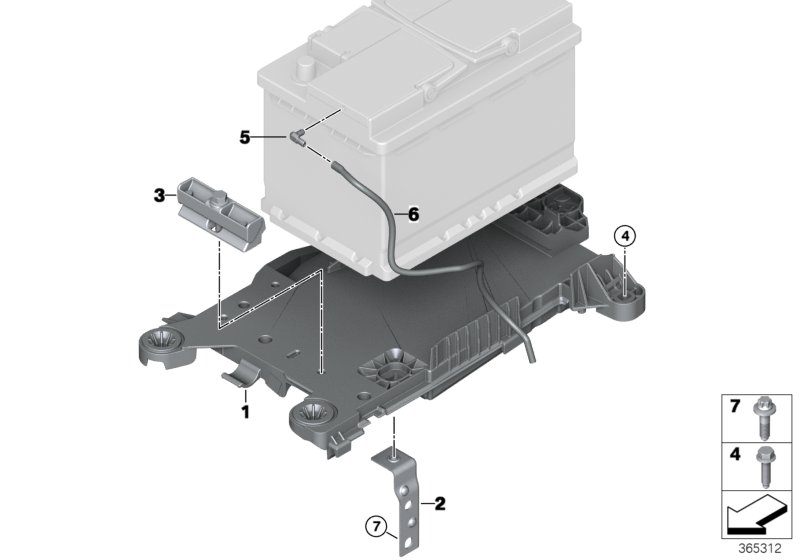 5
3
6
4
1
2
7
7
4
365312