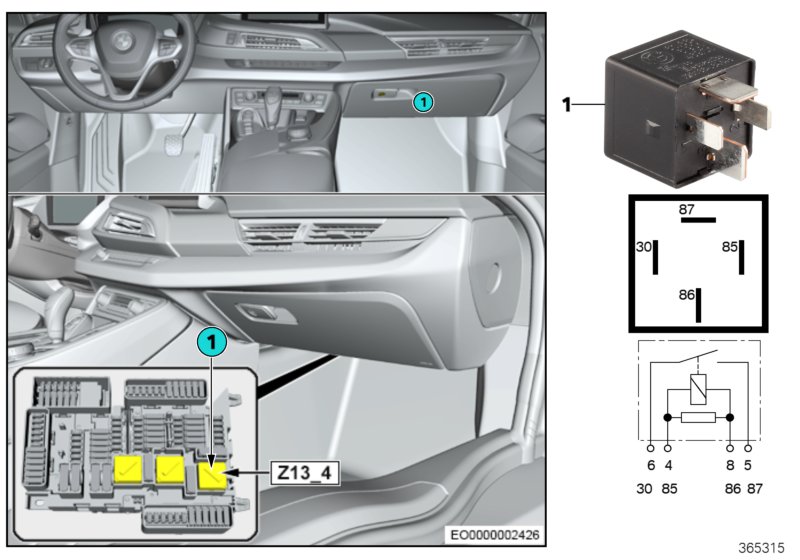 1

1

Z13_4

EO0000002426

1

87
30
85
86

6 4 8 5
30 85 86 87

365315