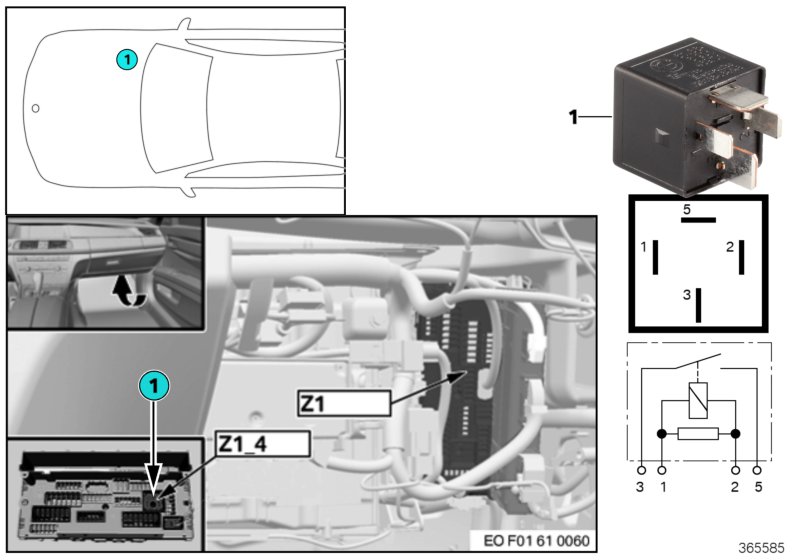 1

1

Z1

Z1_4

EO F01 61 0060

1

5

1

2

3

3 1 2 5

365585