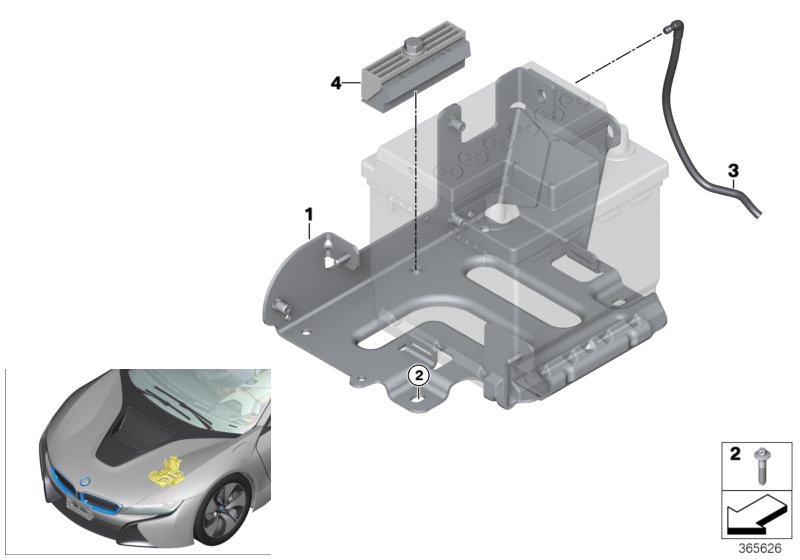 4
3
1
2
2
365626