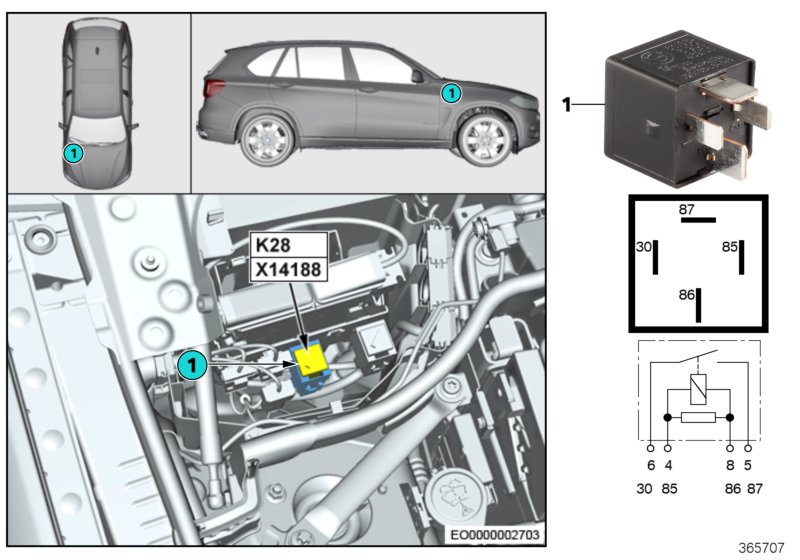 1
1
K28
X14188
1
EO0000002703
1
87
30
85
86
6 4 8 5
30 85 86 87
365707