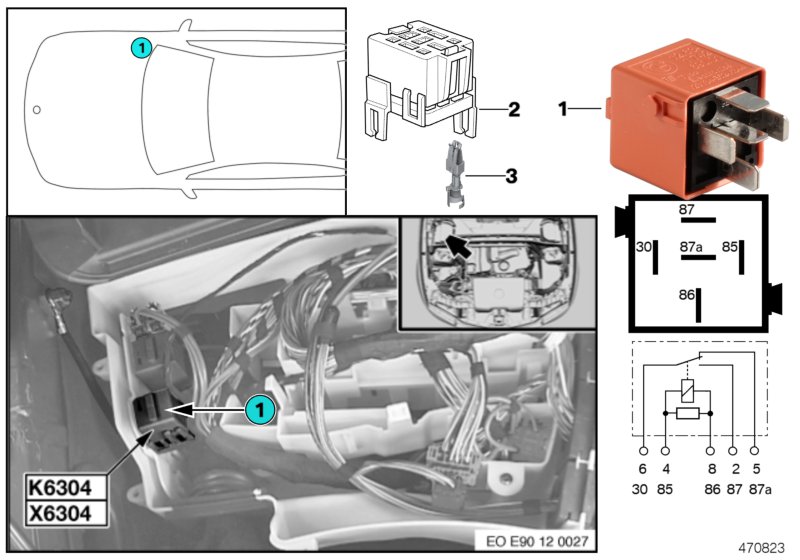 1

2

3

1

87

30

87a

85

86

1

K6304

X6304

EO E90 12 0027

6 4 8 2 5

30 85 86 87 87a

470823