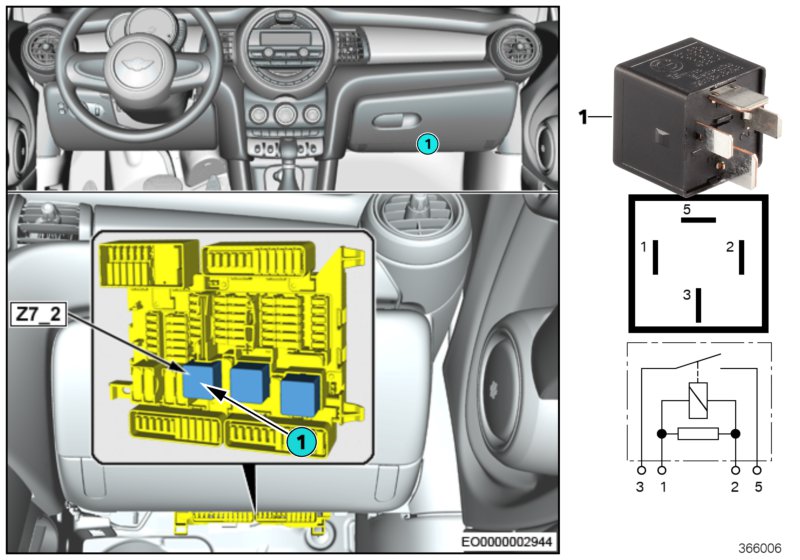 1

Z7_2

1

EO0000002944

1

5

1

2

3

3 1 2 5

366006