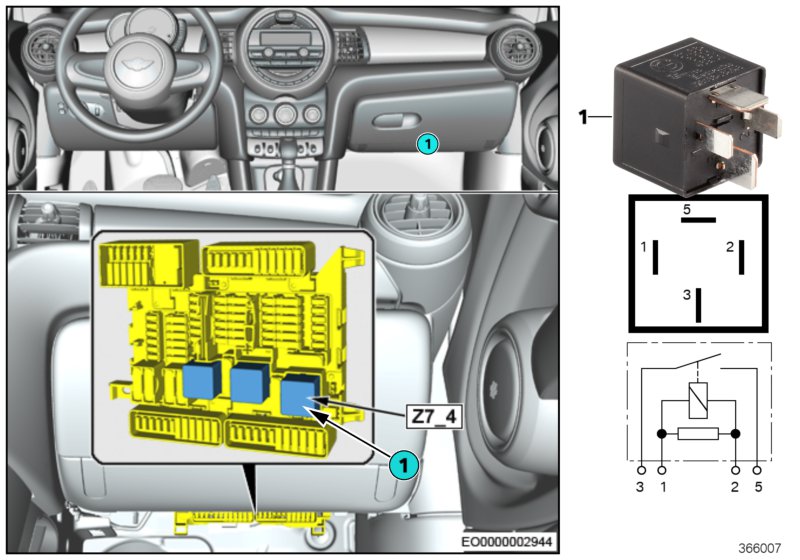 1

Z7_4

1

EO0000002944

1

5
1
2
3

3 1 2 5

366007