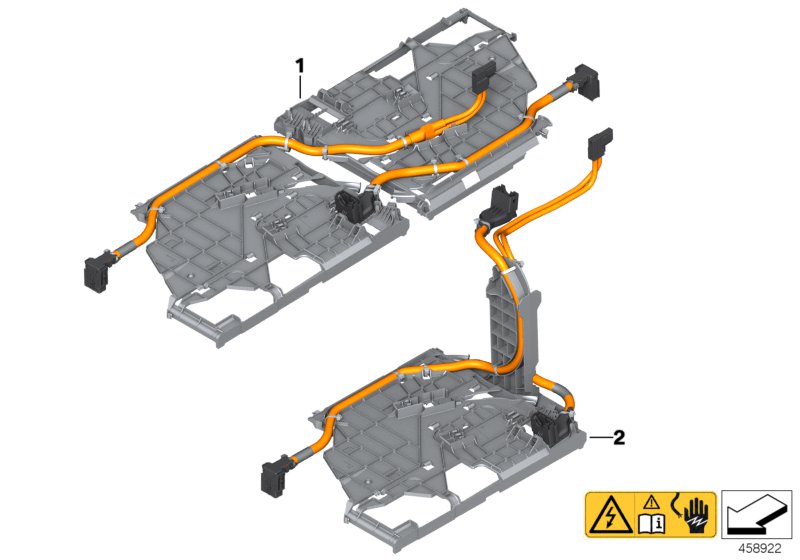 1
2
458922