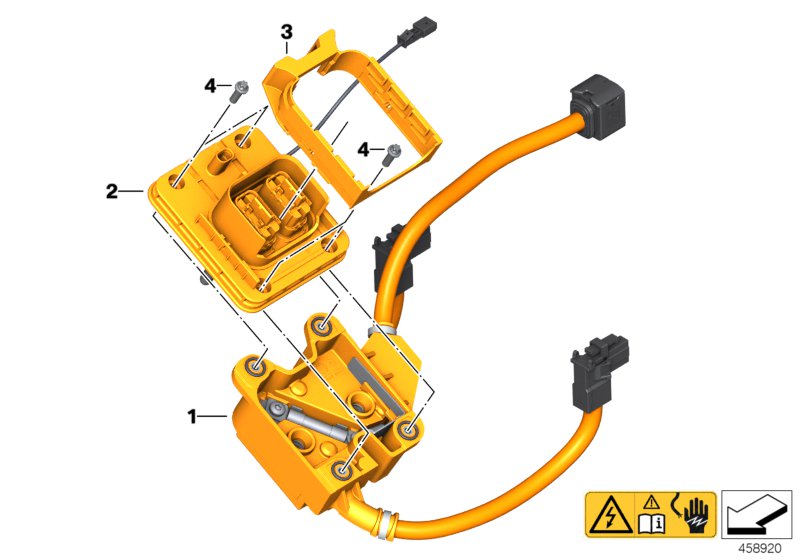 3
4
4
2
1
458920