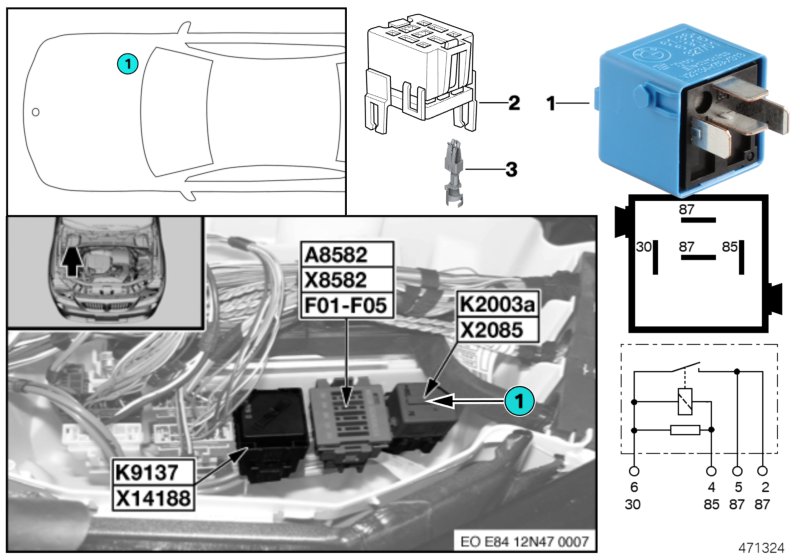 1

2

1

3

87

30

87

85

A8582
X8582
F01-F05

K2003a
X2085

1

K9137
X14188

6
30

4
85

5
87

2
87

EO E84 12N47 0007

471324