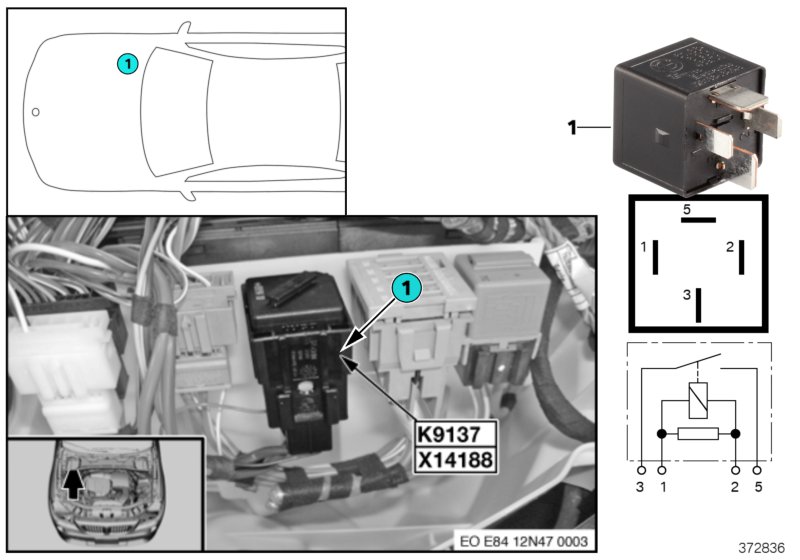 1

1

K9137
X14188

EO E84 12N47 0003

1

5
1
2
3

3 1 2 5

372836