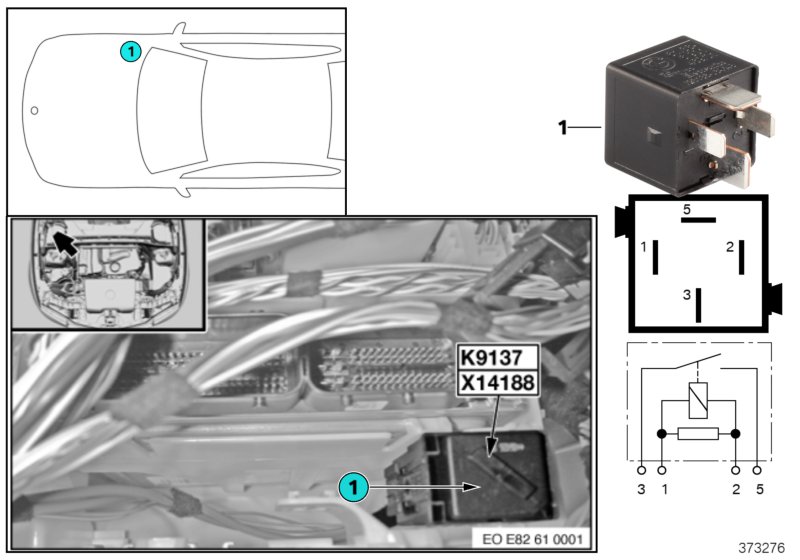 1

1

5
1
2
3

K9137
X14188

1

EO E82 61 0001

3 1 2 5

373276