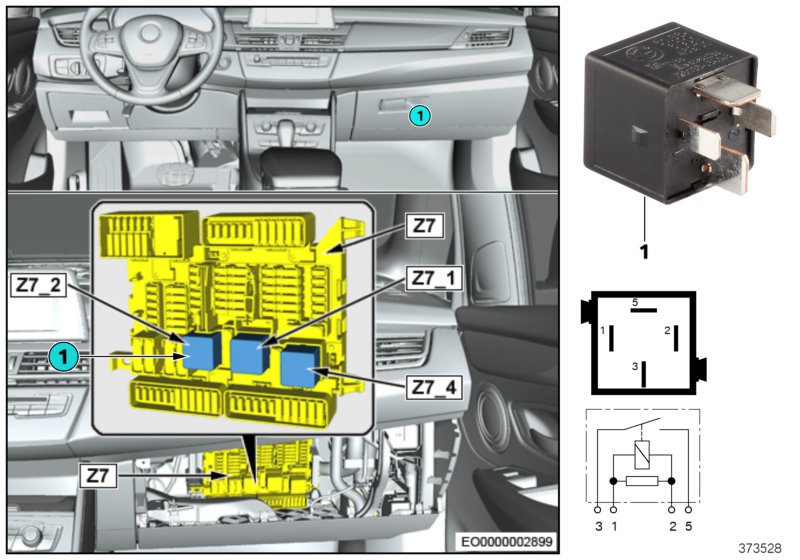 1

Z7

Z7_2

Z7_1

1

Z7_4

Z7

EO0000002899

1

5
1
2
3

3 1 2 5

373528