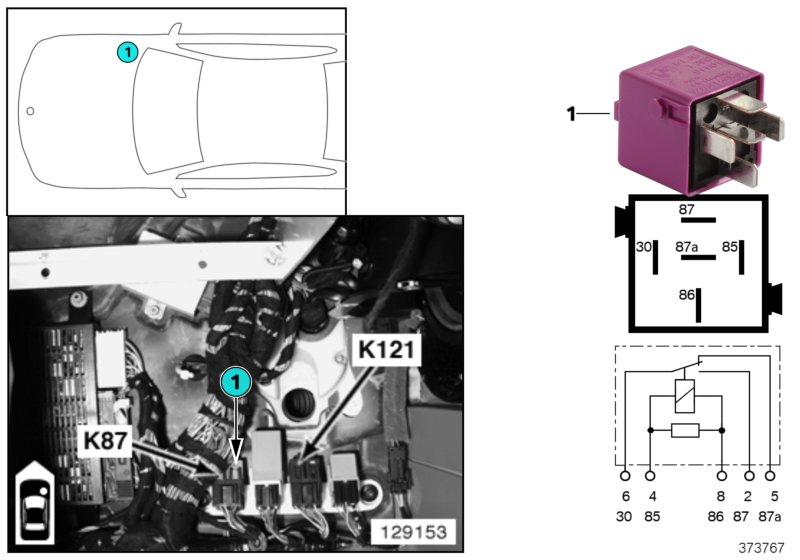 1

1

K121

K87

129153

1

87

30

87a

85

86

6 4 8 2 5

30 85 86 87 87a

373767