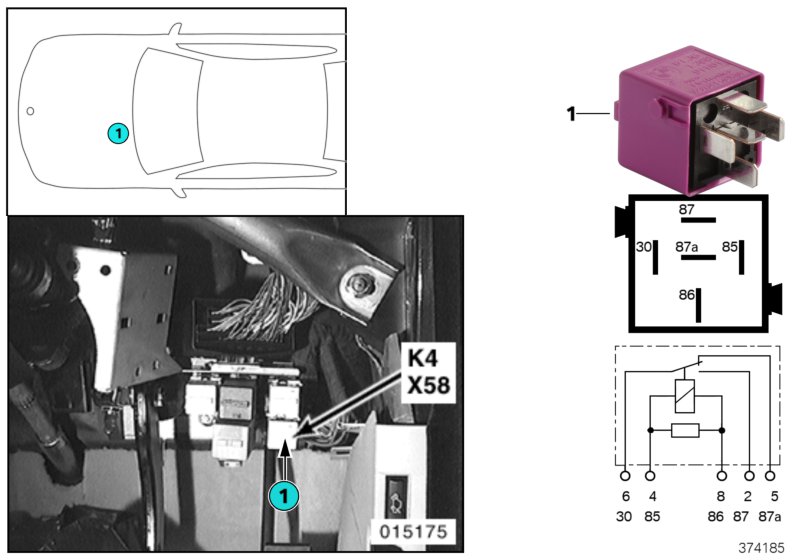 1

K4
X58

1

015175

1

87
30
87a
85
86

6 4 8 2 5
30 85 86 87 87a

374185