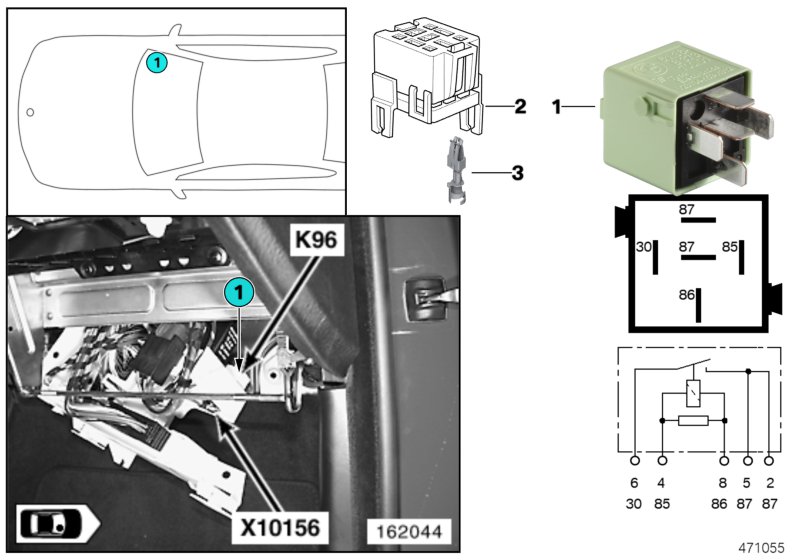 1

2

1

3

K96

1

X10156

162044

87

30

87

85

86

6 4 8 5 2

30 85 86 87 87

471055