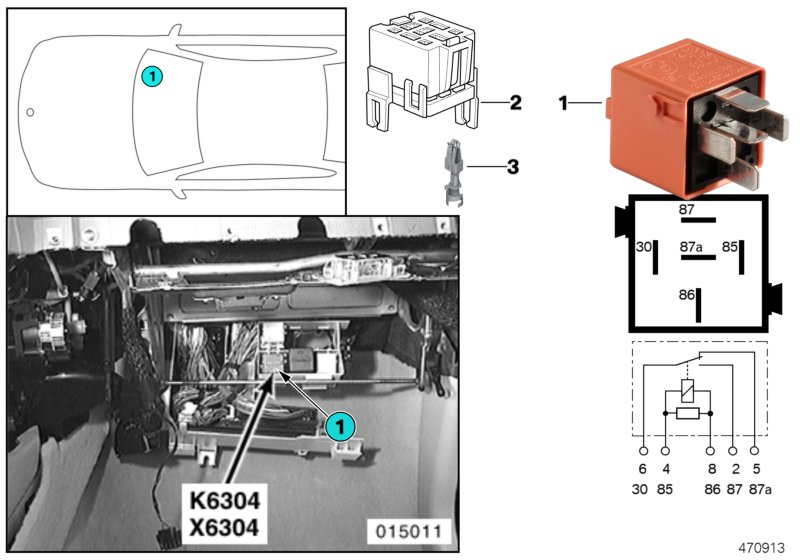 1

2

3

1

87

30

87a

85

86

1

K6304
X6304

015011

6 4 8 2 5
30 85 86 87 87a

470913