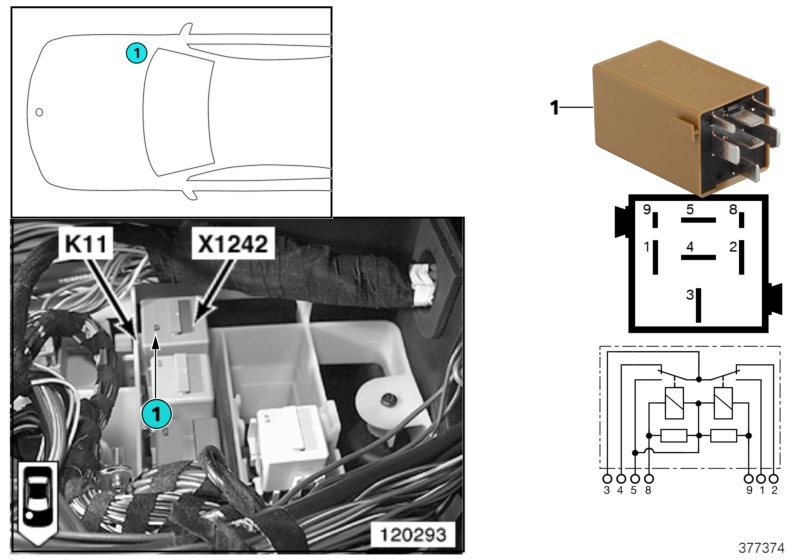 1

K11

X1242

1

120293

1

9
5
8
1
4
2
3

3
4
5
8
9
1
2

377374