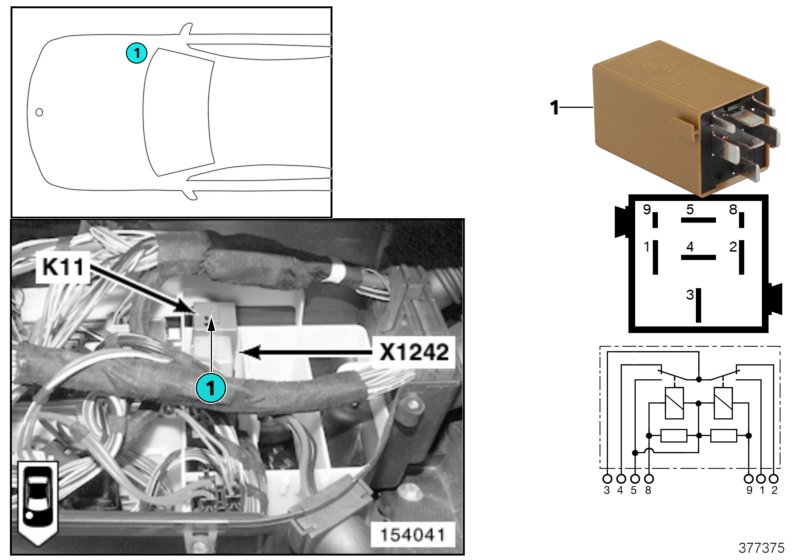 1

K11

X1242

1

154041

1

9 5 8
1 4 2
3

3 4 5 8 9 1 2

377375