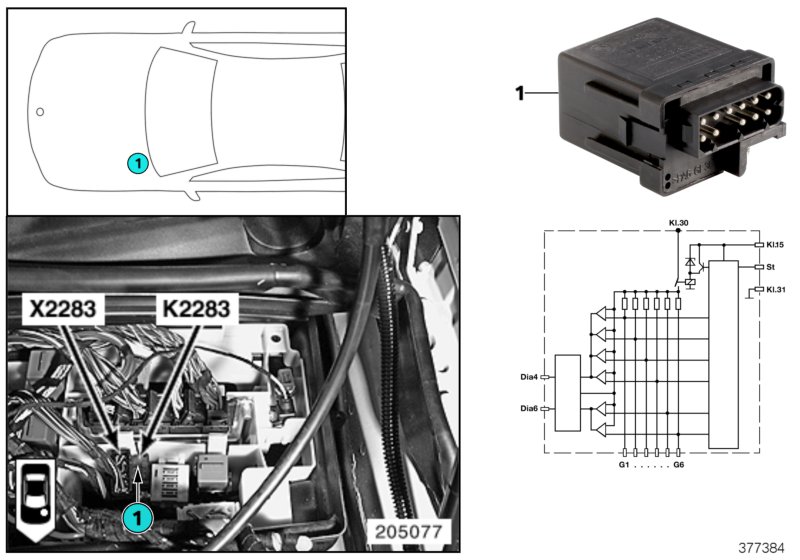 1

X2283
K2283

1

205077

1

Kl.30
Kl.15
St
Kl.31
Dia4
Dia6
G1 . . . . . . G6

377384