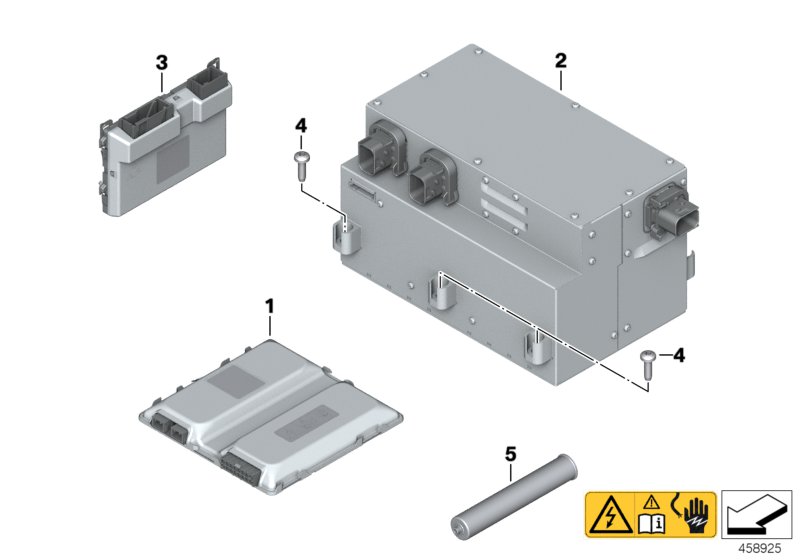 3
2
4
1
4
5
458925