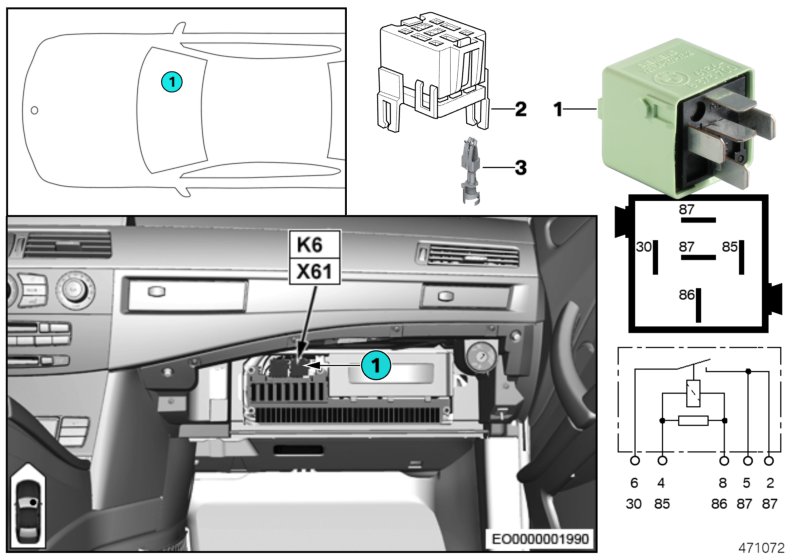 1

2

1

3

87

30

87

85

86

K6

X61

1

6 4 8 5 2

30 85 86 87 87

EO0000001990

471072