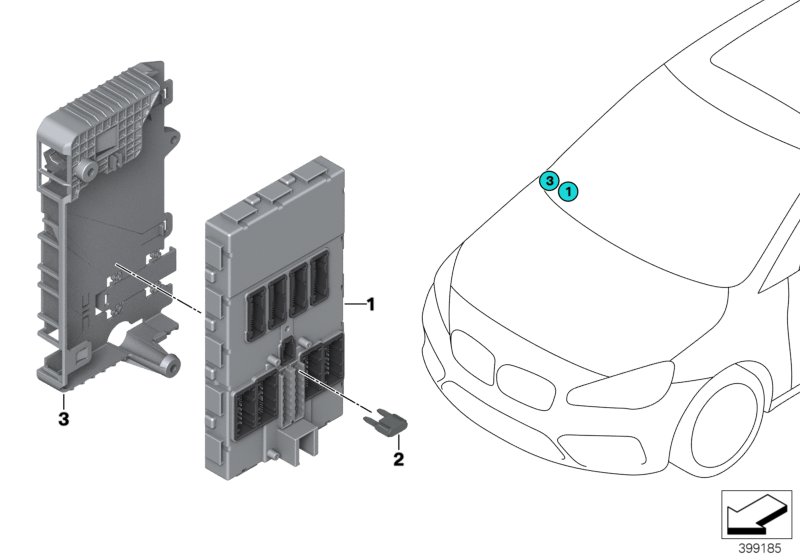 3
1
1
3
2
399185