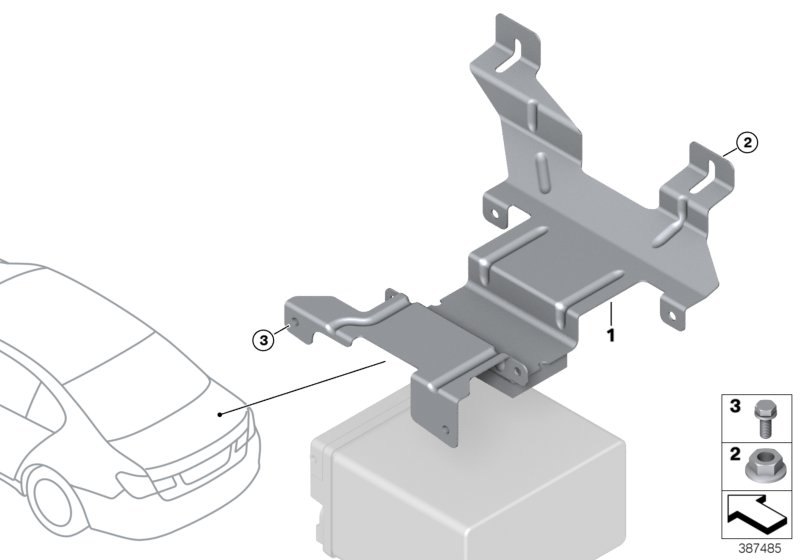 2
3
1
3
2
387485