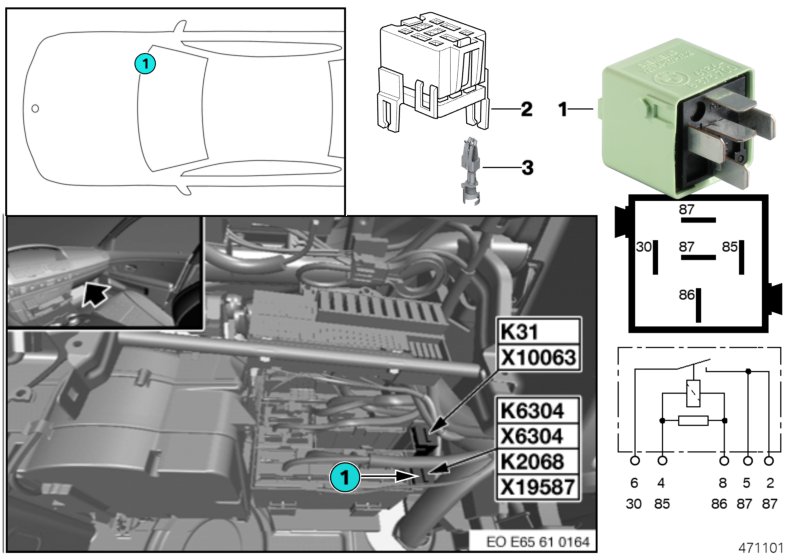 1

2

1

3

87

30

87

85

86

K31
X10063

K6304
X6304
K2068
X19587

1

6 4 8 5 2
30 85 86 87 87

EO E65 61 0164

471101