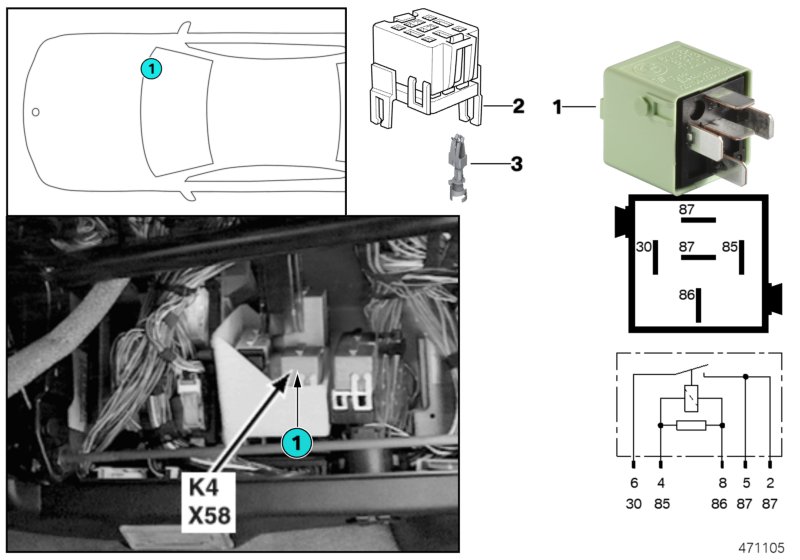 1

2

1

3

87

30

87

85

86

1

K4
X58

6 4 8 5 2
30 85 86 87 87

471105