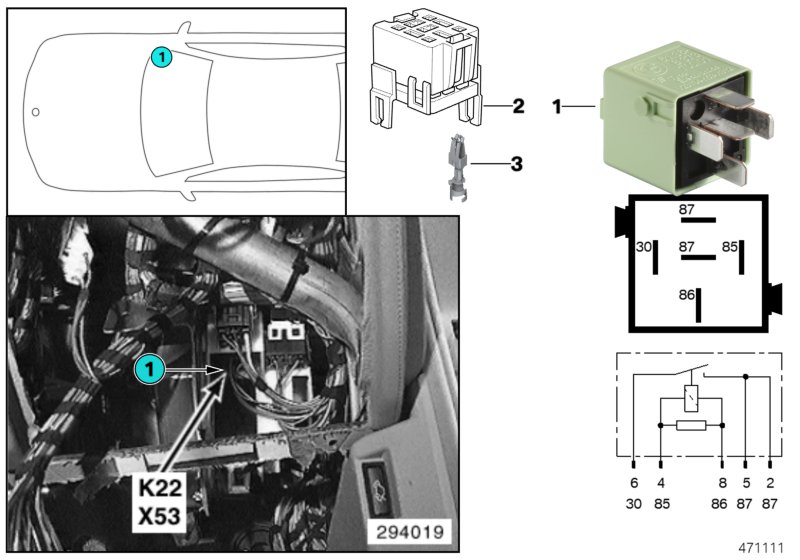 1

2

1

3

87

30

87

85

86

1

K22
X53

294019

6 4 8 5 2
30 85 86 87 87

471111