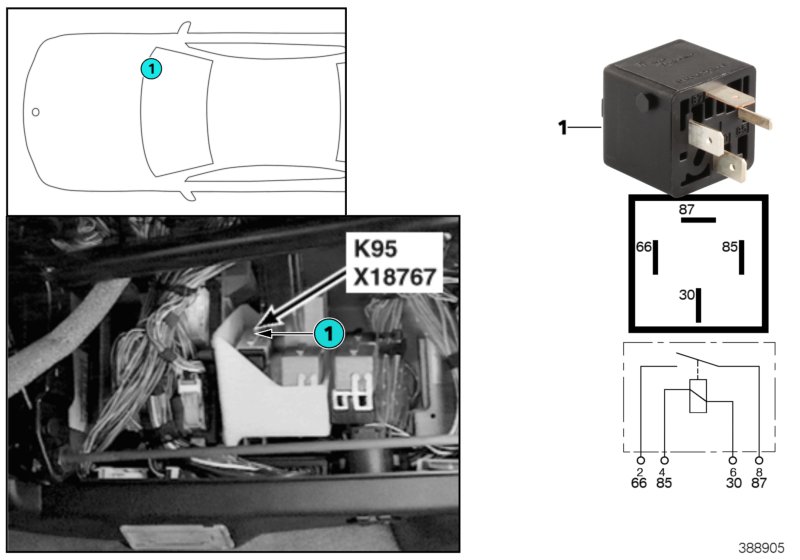 1

K95
X18767

1

1

87
66
85
30

2
66
4
85
6
30
8
87

388905