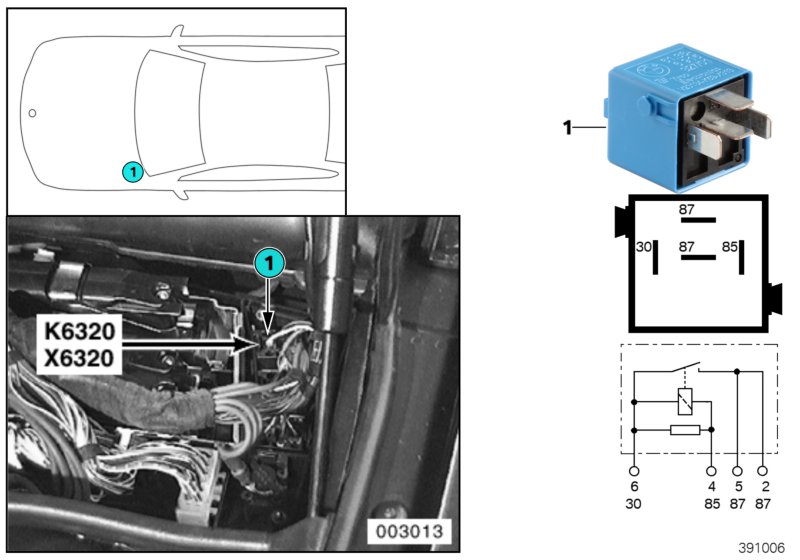 1

1

K6320
X6320

003013

1

87

30

87

85

6
30

4
85

5
87

2
87

391006