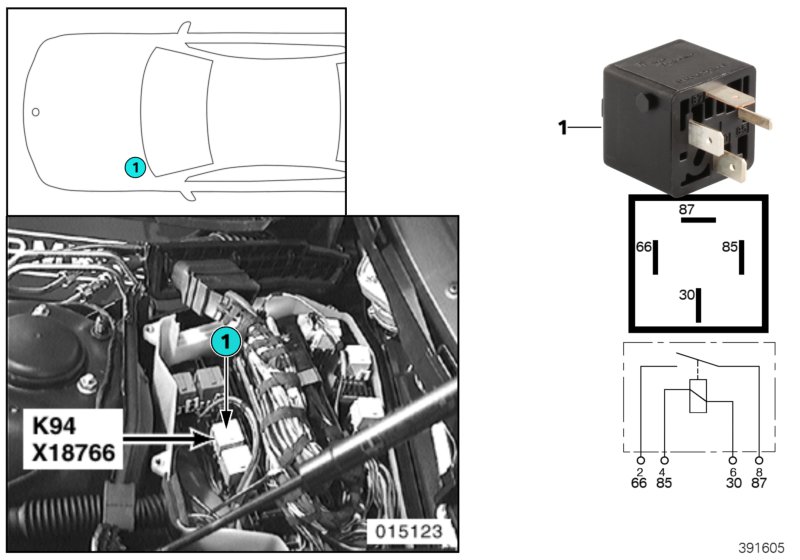 1

1

K94
X18766

015123

1

87
66
85
30

2
66
4
85
6
30
8
87

391605