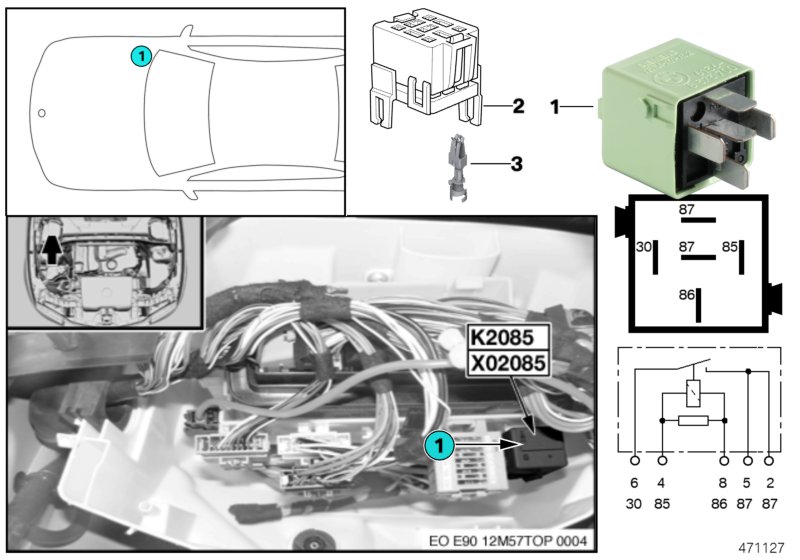 1

2

1

3

87

30

87

85

86

K2085

X02085

1

6 4 8 5 2

30 85 86 87 87

EO E90 12M57TOP 0004

471127