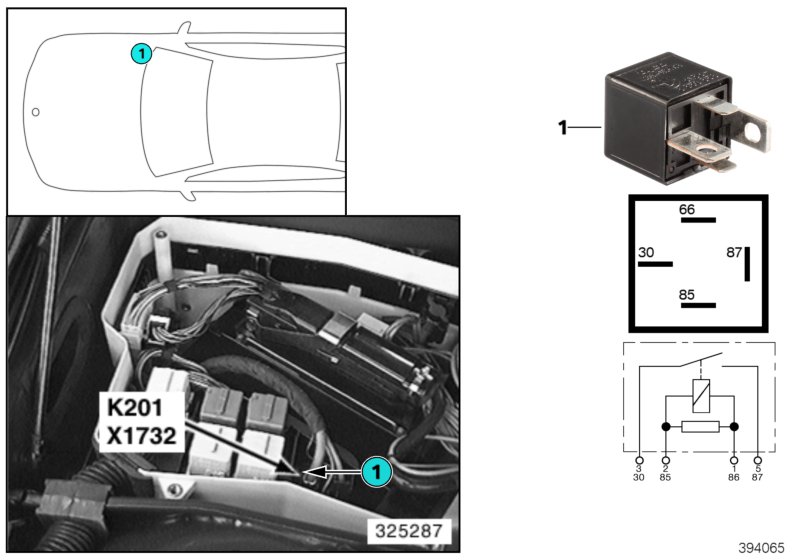 1

K201
X1732

1

325287

1

66
30
87
85

3
30
2
85
1
86
5
87

394065