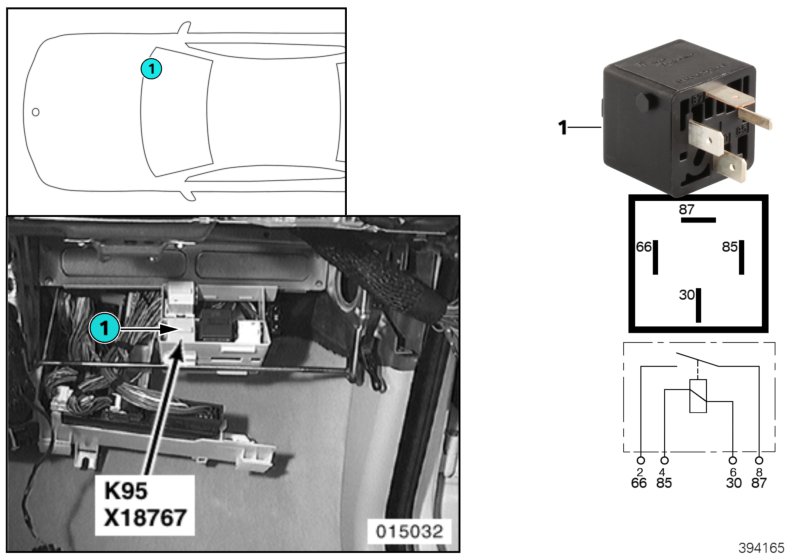 1

1

K95
X18767

015032

1

87
66
85
30

2
66
4
85
6
30
8
87

394165