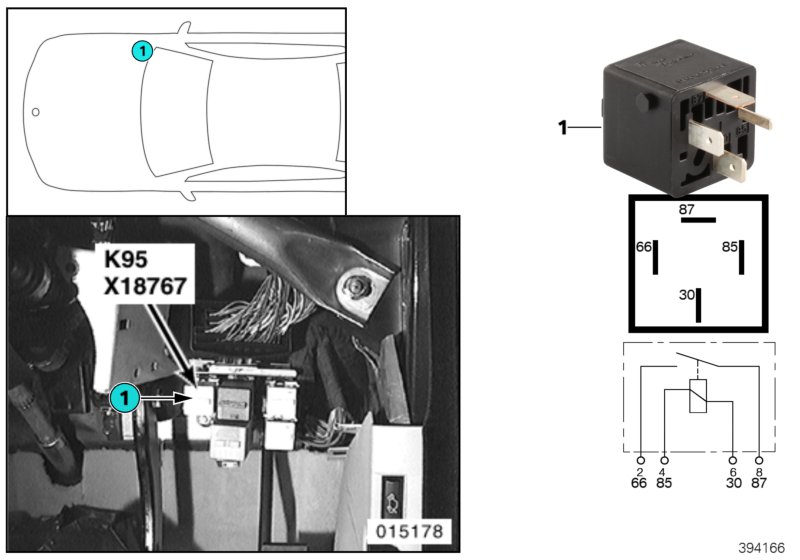 1

K95
X18767

1

015178

1

87
66
85
30

2
66
4
85
6
30
8
87

394166