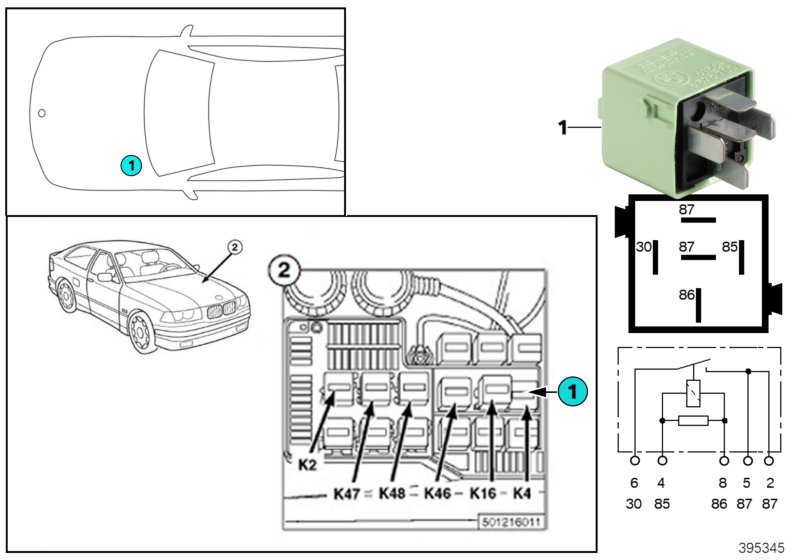 1

2

2

1

K2

K47 K48 K46 K16 K4

501216011

1

87

30 87 85

86

6 4 8 5 2

30 85 86 87 87

395345