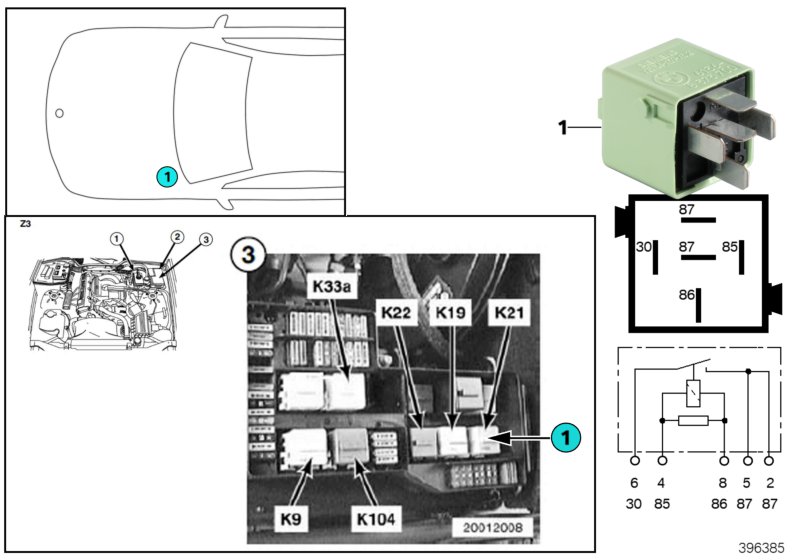 1

Z3

1
2
3

3

K33a
K22
K19
K21
1
K9
K104
20012008

1

87
30
87
85
86

6 4 8 5 2
30 85 86 87 87

396385